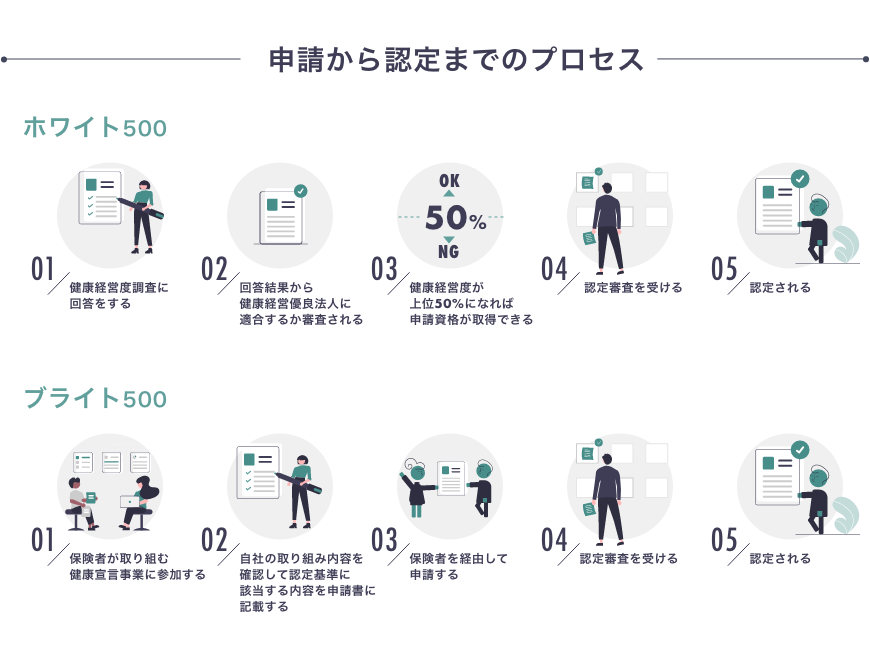 申請から認定までのプロセス

ホワイト500

01 健康経営度調査に回答をする

02 回答結果から健康経営優良法人に適合するか審査される

OK
50%
NG

03 健康経営度が上位50%になれば申請資格が取得できる

04 認定審査を受ける

05 認定される

ブライト500

01 保険者が取り組む健康宣言事業に参加する

02 自社の取り組み内容を確認して認定基準に該当する内容を申請書に記載する

03 保険者を経由して申請する

04 認定審査を受ける

05 認定される